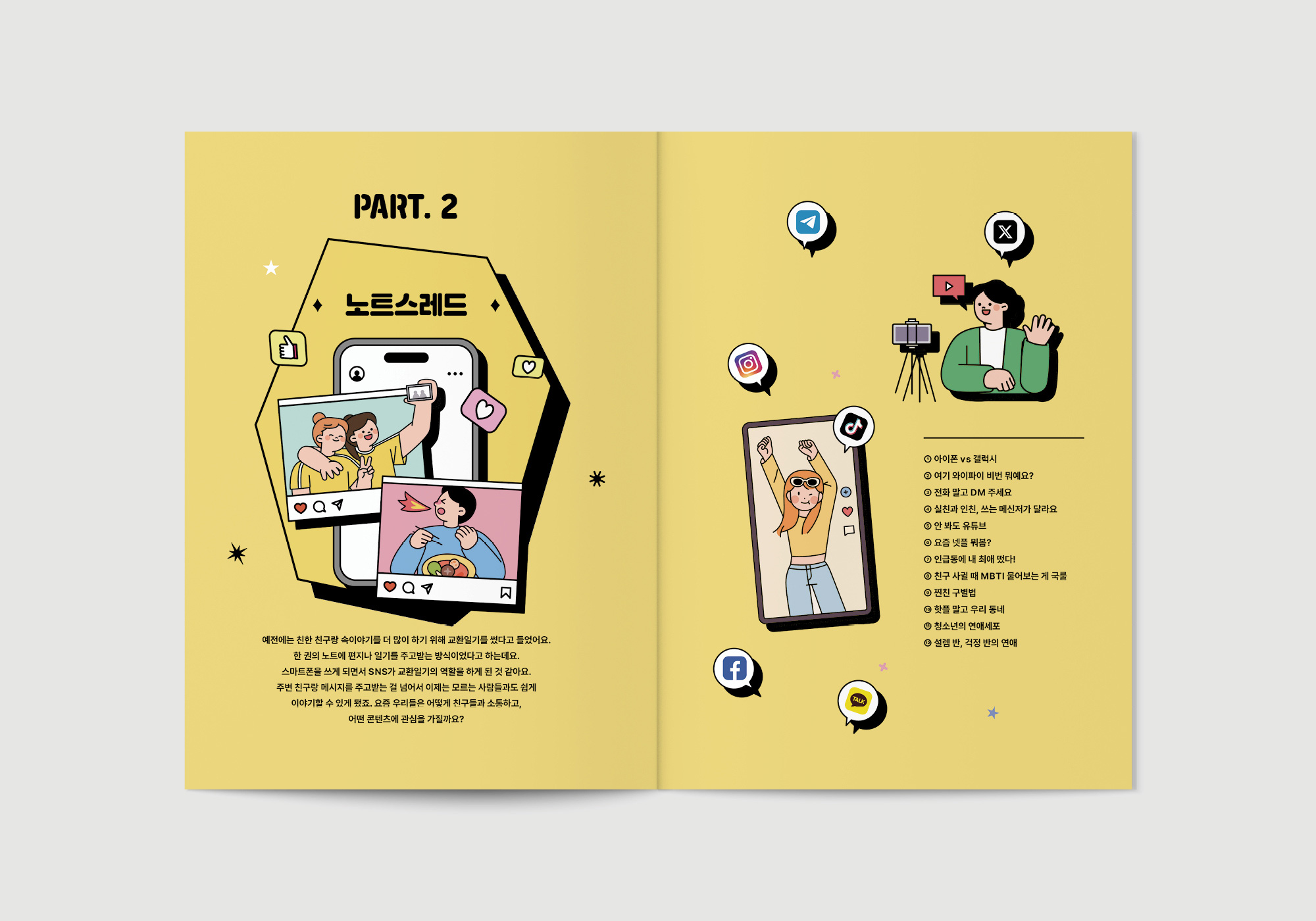 PART. 2

노트스레드

예전에는 친한 친구랑 속이야기를 더 많이 하기 위해 교환일기를 썼다고 들었어요.
한 권의 노트에 편지나 일기를 주고받는 방식이었다고 하는데요.
스마트폰을 쓰게 되면서 SNS가 교환일기의 역할을 하게 된 것 같아요.
주변 친구랑 메시지를 주고받는 걸 넘어서 이제는 모르는 사람들과도 쉽게
이야기할 수 있게 됐죠. 요즘 우리들은 어떻게 친구들과 소통하고,
어떤 콘텐츠에 관심을 가질까요?

TALK

① 아이폰 vs 갤럭시
② 여기 와이파이 비번 뭐예요?
③ 전화 말고 DM 주세요
④ 실친과 인친, 쓰는 메신저가 달라요
⑤ 안 봐도 유튜브
⑥ 요즘 넷플 뭐봄?
⑦ 인급동에 내 최애 떴다!
⑧ 친구 사귈 때 MBTI 물어보는 게 국룰
⑨ 찐친 구별법
⑩ 핫플 말고 우리 동네
⑪ 청소년의 연애세포
⑫ 설렘 반, 걱정 반의 연애